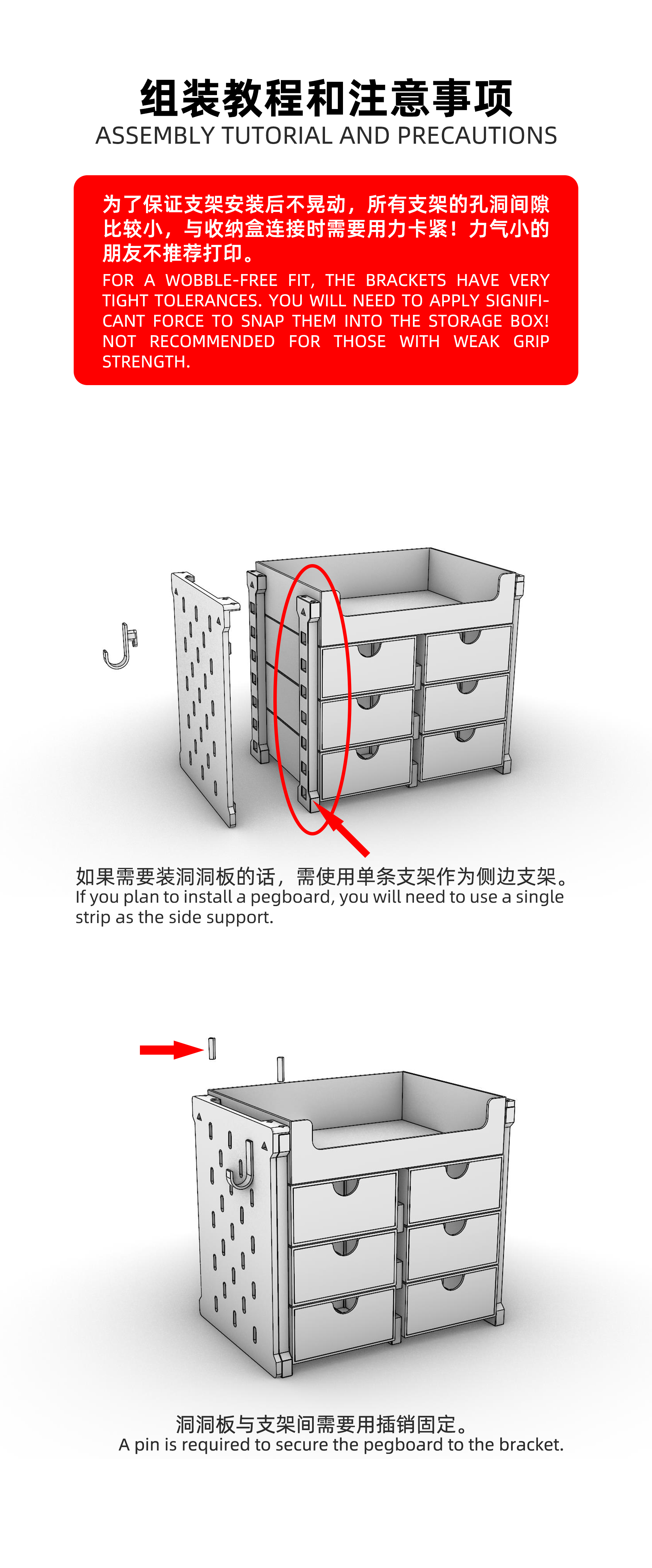 组装教程和注意事项
ASSEMBLY TUTORIAL AND PRECAUTIONS

为了保证支架安装后不晃动，所有支架的孔洞间隙比较小，与收纳盒连接时需要用力卡紧！力气小的朋友不推荐打印。
FOR A WOBBLE-FREE FIT, THE BRACKETS HAVE VERY TIGHT TOLERANCES. YOU WILL NEED TO APPLY SIGNIFICANT FORCE TO SNAP THEM INTO THE STORAGE BOX! NOT RECOMMENDED FOR THOSE WITH WEAK GRIP STRENGTH.

如果需要装洞洞板的话，需使用单条支架作为侧边支架。
If you plan to install a pegboard, you will need to use a single strip as the side support.

洞洞板与支架间需要用插销固定。
A pin is required to secure the pegboard to the bracket.