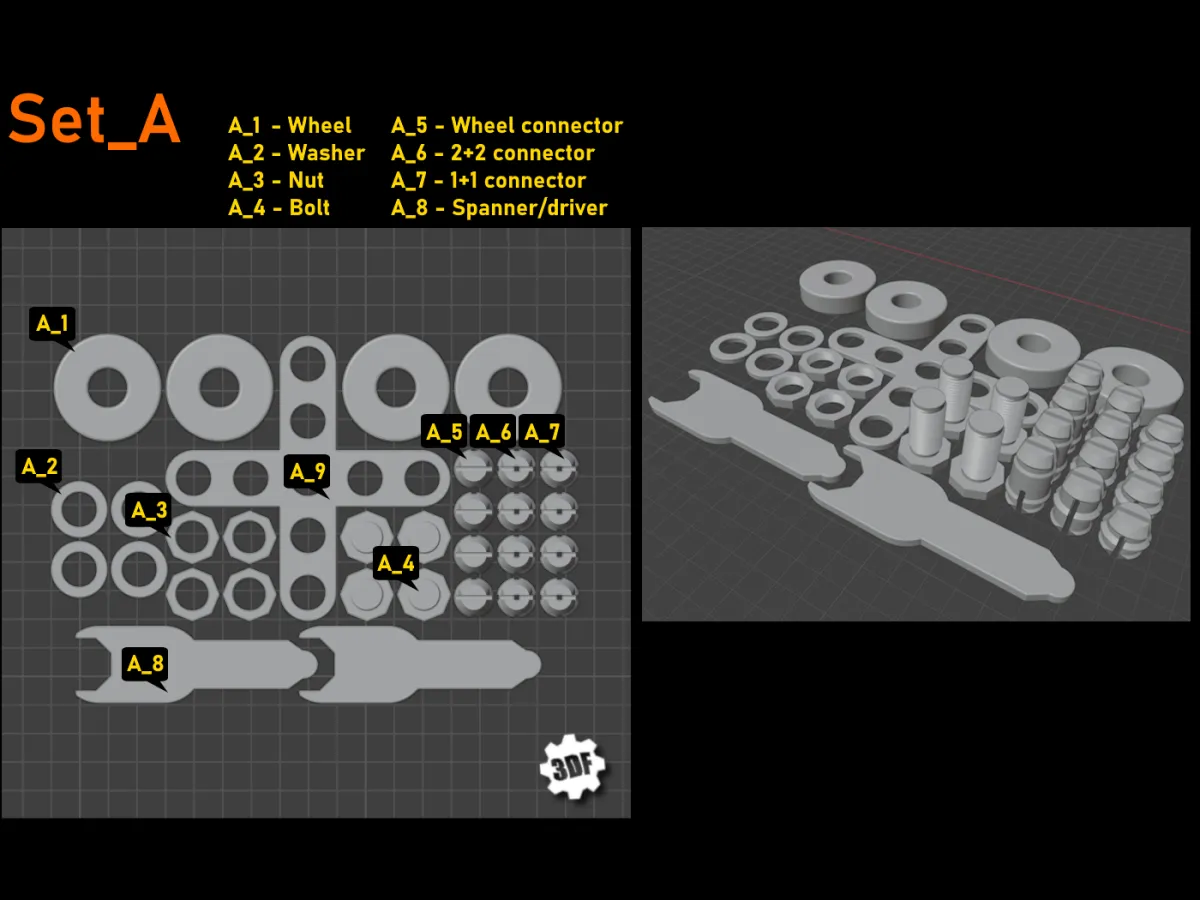 Set_A

A_1 - Wheel
A_2 - Washer
A_3 - Nut
A_4 - Bolt

A_5 - Wheel connector
A_6 - 2+2 connector
A_7 - 1+1 connector
A_8 - Spanner/driver

A_1

A_5 A_6 A_7

A_2

A_9

A_3

A_4

A_8

3DF