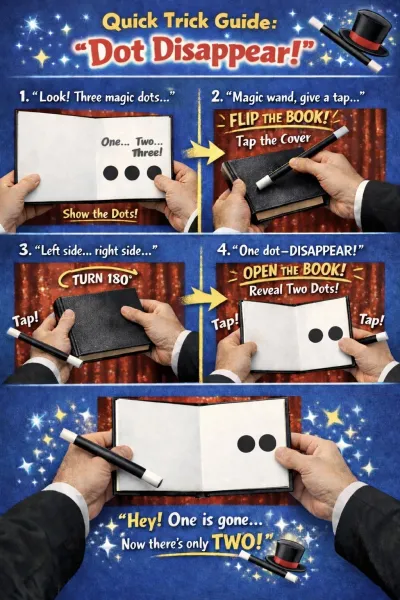 Quick Trick Guide:
"Dot Disappear!"

1. "Look! Three magic dots..."

One... Two... Three!

Show the Dots!

2. "Magic wand, give a tap..."

FLIP THE BOOK!

Tap the Cover

3. "Left side... right side..."

TURN 180°

Tap!

4. "One dot—DISAPPEAR!"

OPEN THE BOOK!

Reveal Two Dots!

Tap!

Tap!

"Hey! One is gone...
Now there's only TWO!"